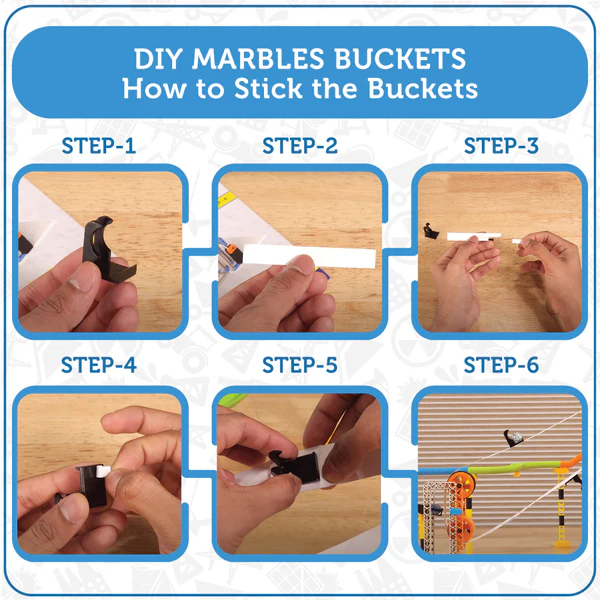 DIY MARBLES BUCKETS
How to Stick the Buckets

STEP-1

STEP-2

STEP-3

STEP-4

STEP-5

STEP-6